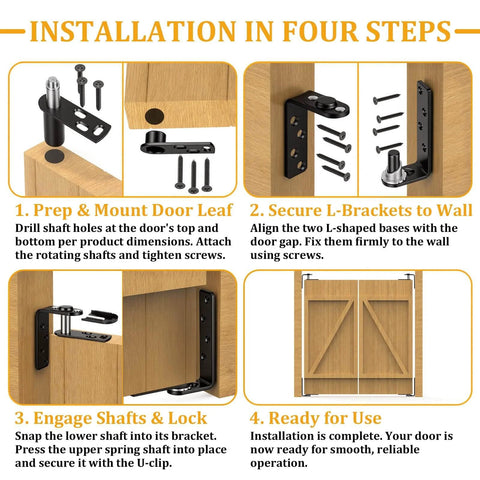 INSTALLATION IN FOUR STEPS

1. Prep & Mount Door Leaf
Drill shaft holes at the door's top and bottom per product dimensions. Attach the rotating shafts and tighten screws.

2. Secure L-Brackets to Wall
Align the two L-shaped bases with the door gap. Fix them firmly to the wall using screws.

3. Engage Shafts & Lock
Snap the lower shaft into its bracket. Press the upper spring shaft into place and secure it with the U-clip.

4. Ready for Use
Installation is complete. Your door is now ready for smooth, reliable operation.