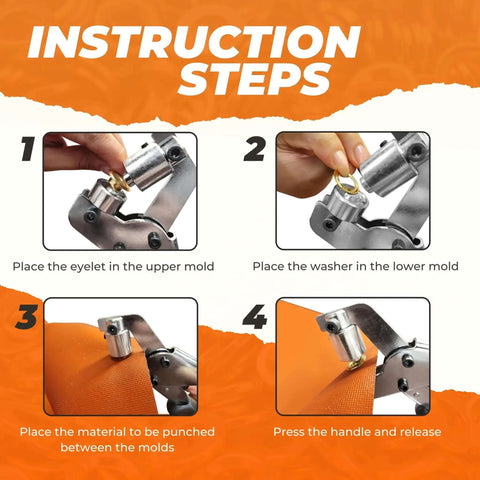 INSTRUCTION STEPS

1

Place the eyelet in the upper mold

2

Place the washer in the lower mold

3

Place the material to be punched between the molds

4

Press the handle and release