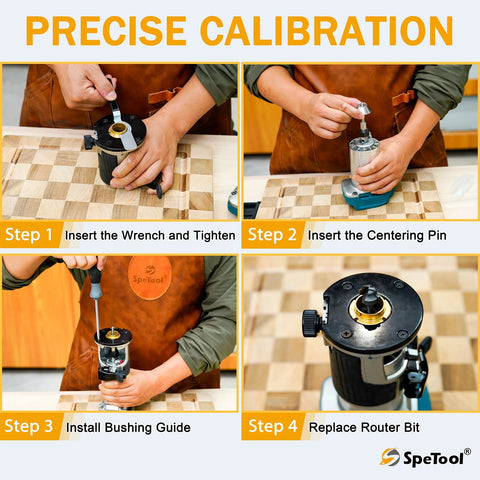 PRECISE CALIBRATION

Step 1 Insert the Wrench and Tighten

Step 2 Insert the Centering Pin

SpeTool

Step 3 Install Bushing Guide

Step 4 Replace Router Bit

SpeTool®