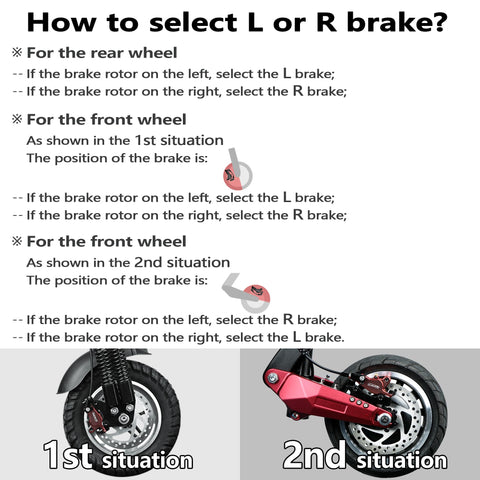 How to select L or R brake?

※ For the rear wheel
-- If the brake rotor on the left, select the L brake;
-- If the brake rotor on the right, select the R brake;

※ For the front wheel
As shown in the 1st situation
The position of the brake is:

-- If the brake rotor on the left, select the L brake;
-- If the brake rotor on the right, select the R brake;

※ For the front wheel
As shown in the 2nd situation
The position of the brake is:

-- If the brake rotor on the left, select the R brake;
-- If the brake rotor on the right, select the L brake.

1st situation

2nd situation