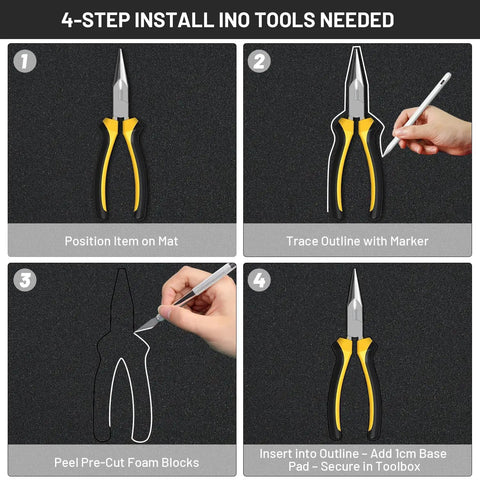 4-STEP INSTALL INO TOOLS NEEDED

1

Position Item on Mat

2

Trace Outline with Marker

3

Peel Pre-Cut Foam Blocks

4

Insert into Outline – Add 1cm Base Pad – Secure in Toolbox