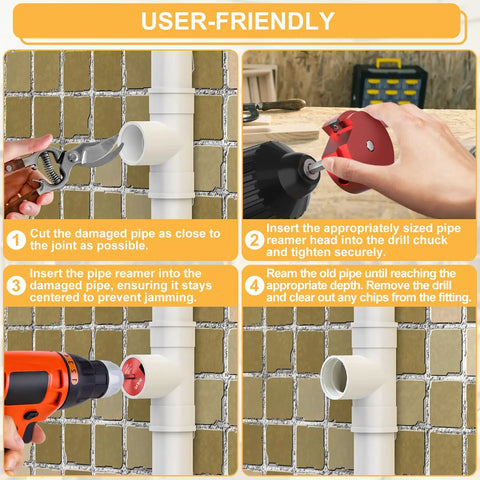 USER-FRIENDLY

1 Cut the damaged pipe as close to the joint as possible.

2 Insert the appropriately sized pipe reamer head into the drill chuck and tighten securely.

3 Insert the pipe reamer into the damaged pipe, ensuring it stays centered to prevent jamming.

4 Ream the old pipe until reaching the appropriate depth. Remove the drill and clear out any chips from the fitting.