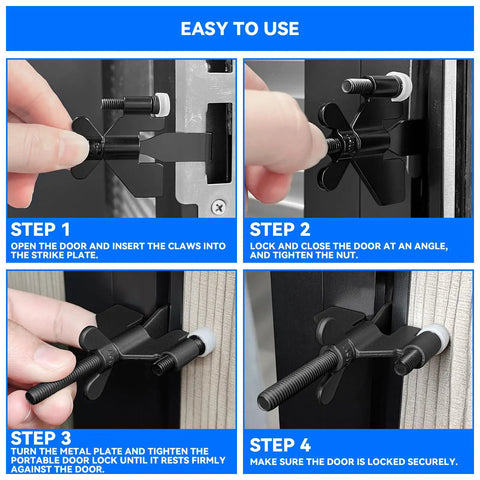 EASY TO USE

STEP 1
OPEN THE DOOR AND INSERT THE CLAWS INTO THE STRIKE PLATE.

STEP 2
LOCK AND CLOSE THE DOOR AT AN ANGLE, AND TIGHTEN THE NUT.

STEP 3
TURN THE METAL PLATE AND TIGHTEN THE PORTABLE DOOR LOCK UNTIL IT RESTS FIRMLY AGAINST THE DOOR.

STEP 4
MAKE SURE THE DOOR IS LOCKED SECURELY.