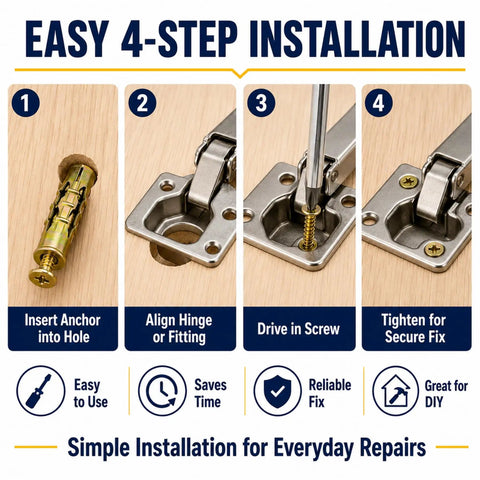 EASY 4-STEP INSTALLATION

1
Insert Anchor into Hole

2
Align Hinge or Fitting

3
Drive in Screw

4
Tighten for Secure Fix

Easy to Use

Saves Time

Reliable Fix

Great for DIY

Simple Installation for Everyday Repairs