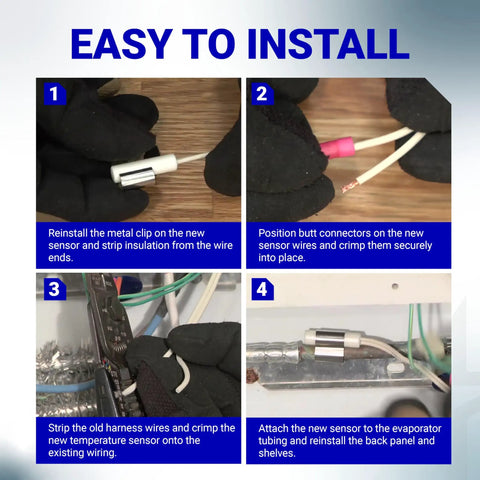 EASY TO INSTALL

1

Reinstall the metal clip on the new sensor and strip insulation from the wire ends.

2

Position butt connectors on the new sensor wires and crimp them securely into place.

3

Strip the old harness wires and crimp the new temperature sensor onto the existing wiring.

4

Attach the new sensor to the evaporator tubing and reinstall the back panel and shelves.