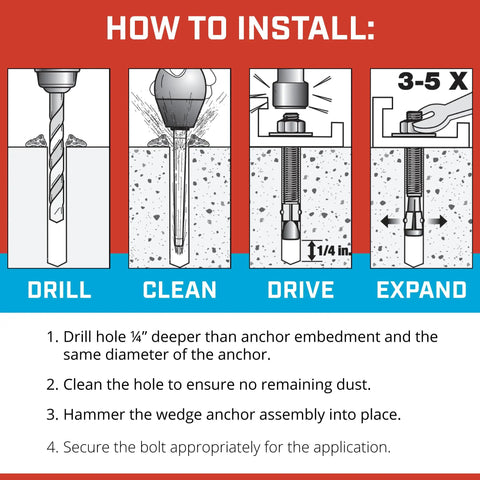 HOW TO INSTALL:

3-5 X

1/4 in.

DRILL

CLEAN

DRIVE

EXPAND

1. Drill hole ¼" deeper than anchor embedment and the same diameter of the anchor.

2. Clean the hole to ensure no remaining dust.

3. Hammer the wedge anchor assembly into place.

4. Secure the bolt appropriately for the application.