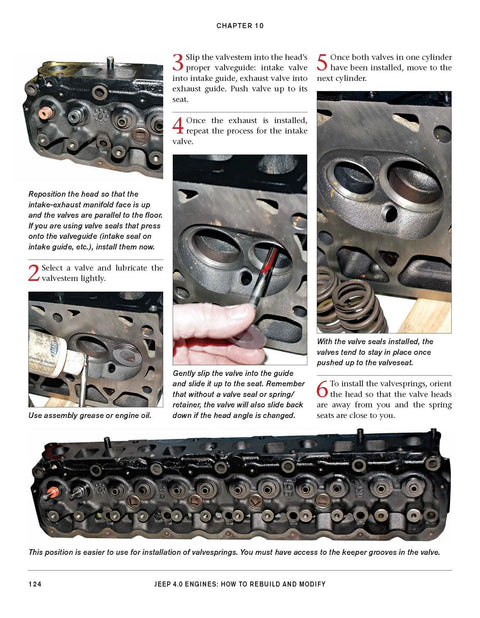 CHAPTER 10

Reposition the head so that the intake-exhaust manifold face is up and the valves are parallel to the floor. If you are using valve seals that press onto the valveguide (intake seal on intake guide, etc.), install them now.

2 Select a valve and lubricate the valvestem lightly.

Use assembly grease or engine oil.

3 Slip the valvestem into the head's proper valveguide: intake valve into intake guide, exhaust valve into exhaust guide. Push valve up to its seat.

4 Once the exhaust is installed, repeat the process for the intake valve.

Gently slip the valve into the guide and slide it up to the seat. Remember that without a valve seal or spring/retainer, the valve will also slide back down if the head angle is changed.

5 Once both valves in one cylinder have been installed, move to the next cylinder.

With the valve seals installed, the valves tend to stay in place once pushed up to the valveseat.

6 To install the valvesprings, orient the head so that the valve heads are away from you and the spring seats are close to you.

This position is easier to use for installation of valvesprings. You must have access to the keeper grooves in the valve.

124 JEEP 4.0 ENGINES: HOW TO REBUILD AND MODIFY