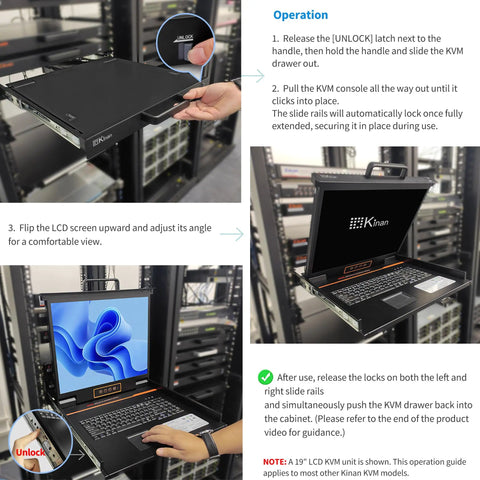 UNLOCK

Kinan

Operation

1. Release the [UNLOCK] latch next to the handle, then hold the handle and slide the KVM drawer out.

2. Pull the KVM console all the way out until it clicks into place.
The slide rails will automatically lock once fully extended, securing it in place during use.

3. Flip the LCD screen upward and adjust its angle for a comfortable view.

Kinan

Unlock

After use, release the locks on both the left and right slide rails
and simultaneously push the KVM drawer back into the cabinet. (Please refer to the end of the product video for guidance.)

NOTE: A 19" LCD KVM unit is shown. This operation guide applies to most other Kinan KVM models.