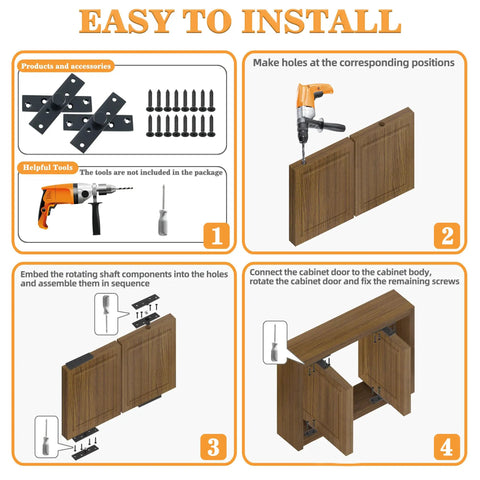 EASY TO INSTALL

Products and accessories

Helpful Tools

The tools are not included in the package

1

Make holes at the corresponding positions

2

Embed the rotating shaft components into the holes and assemble them in sequence

3

Connect the cabinet door to the cabinet body, rotate the cabinet door and fix the remaining screws

4