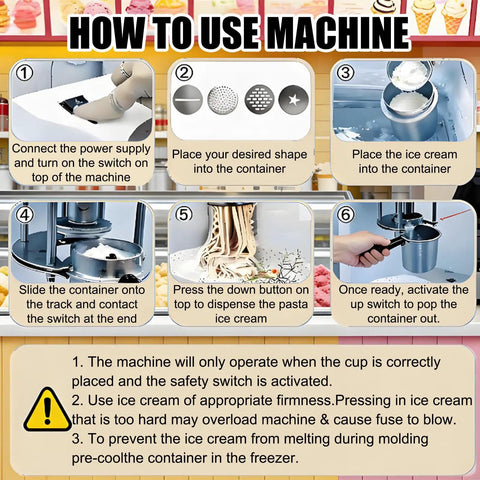 HOW TO USE MACHINE

①
Connect the power supply and turn on the switch on top of the machine

②
Place your desired shape into the container

③
Place the ice cream into the container

④
Slide the container onto the track and contact the switch at the end

⑤
Press the down button on top to dispense the pasta ice cream

⑥
Once ready, activate the up switch to pop the container out.

1. The machine will only operate when the cup is correctly placed and the safety switch is activated.
2. Use ice cream of appropriate firmness.Pressing in ice cream that is too hard may overload machine & cause fuse to blow.
3. To prevent the ice cream from melting during molding pre-coolthe container in the freezer.