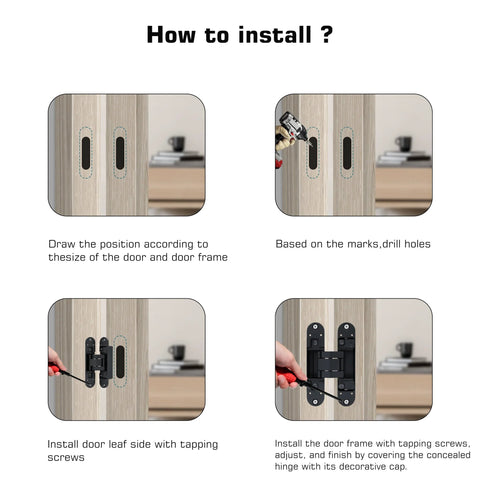 How to install ?

Draw the position according to thesize of the door and door frame

Based on the marks,drill holes

Install door leaf side with tapping screws

Install the door frame with tapping screws, adjust, and finish by covering the concealed hinge with its decorative cap.