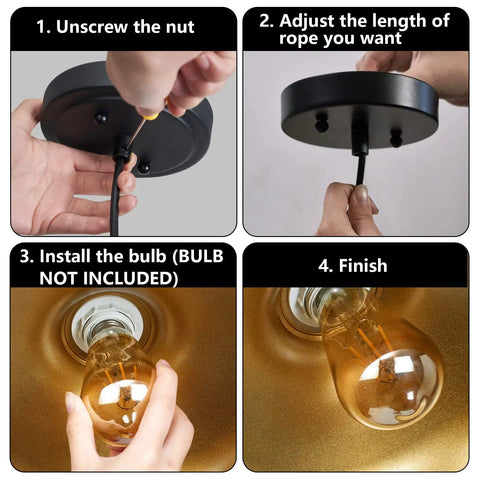 1. Unscrew the nut

2. Adjust the length of rope you want

3. Install the bulb (BULB NOT INCLUDED)

4. Finish