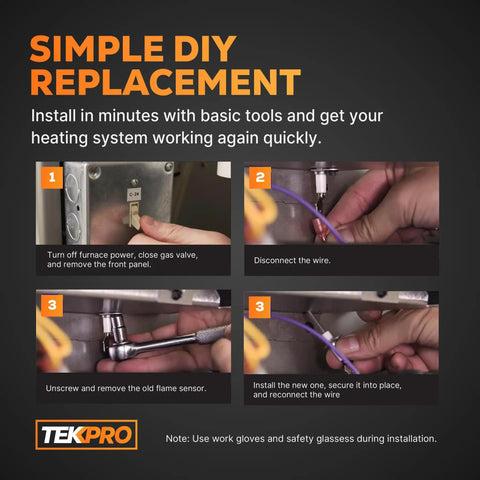 SIMPLE DIY REPLACEMENT

Install in minutes with basic tools and get your heating system working again quickly.

1

C-24

Turn off furnace power, close gas valve, and remove the front panel.

2

Disconnect the wire.

3

Unscrew and remove the old flame sensor.

3

Install the new one, secure it into place, and reconnect the wire

TEKPRO

Note: Use work gloves and safety glassess during installation.