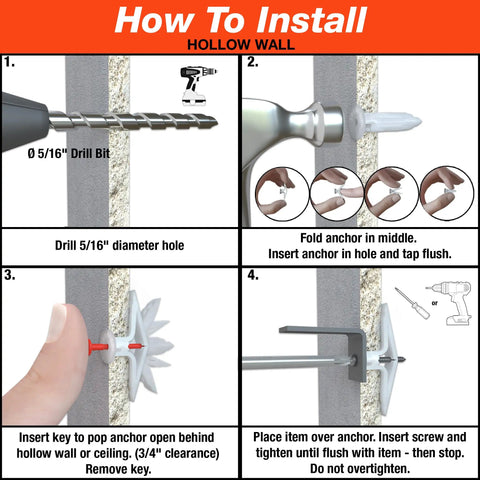 How To Install
HOLLOW WALL

1.

Ø 5/16" Drill Bit

Drill 5/16" diameter hole

2.

Fold anchor in middle.
Insert anchor in hole and tap flush.

3.

Insert key to pop anchor open behind hollow wall or ceiling. (3/4" clearance)
Remove key.

4.

or

Place item over anchor. Insert screw and tighten until flush with item - then stop.
Do not overtighten.