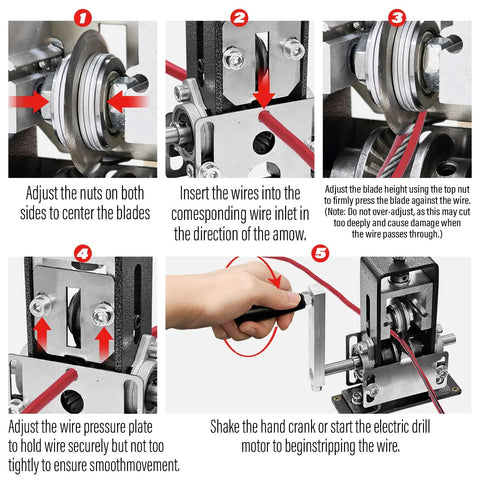 1

Adjust the nuts on both sides to center the blades

2

Insert the wires into the comesponding wire inlet in the direction of the amow.

3

Adjust the blade height using the top nut to firmly press the blade against the wire. (Note: Do not over-adjust, as this may cut too deeply and cause damage when the wire passes through.)

4

Adjust the wire pressure plate to hold wire securely but not too tightly to ensure smoothmovement.

5

Shake the hand crank or start the electric drill motor to beginstripping the wire.