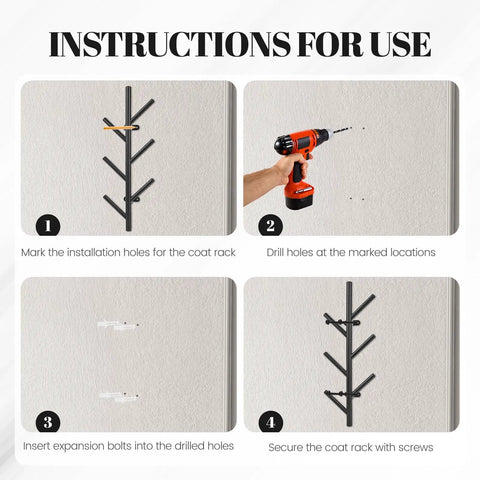 INSTRUCTIONS FOR USE

1

Mark the installation holes for the coat rack

2

Drill holes at the marked locations

3

Insert expansion bolts into the drilled holes

4

Secure the coat rack with screws