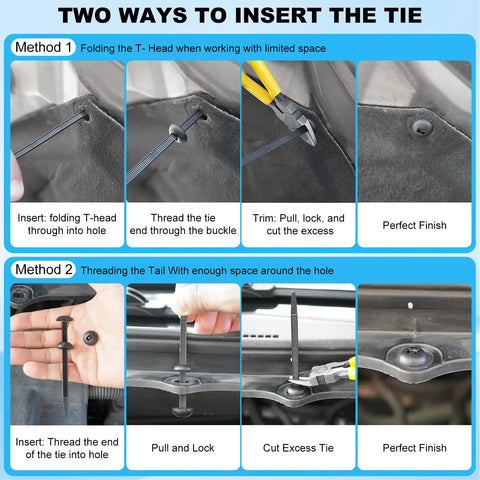 TWO WAYS TO INSERT THE TIE

Method 1 Folding the T- Head when working with limited space

Insert: folding T-head through into hole

Thread the tie end through the buckle

Trim: Pull, lock, and cut the excess

Perfect Finish

Method 2 Threading the Tail With enough space around the hole

Insert: Thread the end of the tie into hole

Pull and Lock

Cut Excess Tie

Perfect Finish