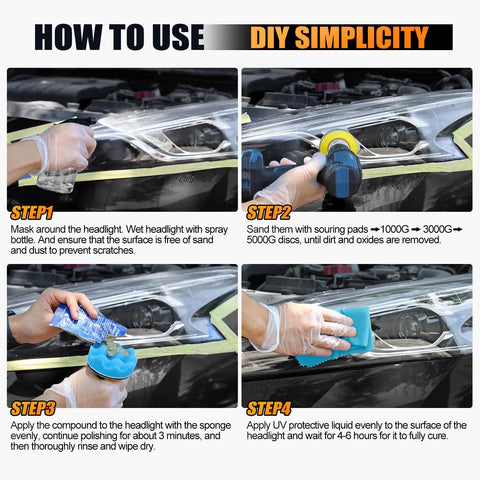 HOW TO USE DIY SIMPLICITY

STEP1
Mask around the headlight. Wet headlight with spray bottle. And ensure that the surface is free of sand and dust to prevent scratches.

STEP2
Sand them with souring pads ➡1000G ➡ 3000G➡ 5000G discs, until dirt and oxides are removed.

STEP3
Apply the compound to the headlight with the sponge evenly, continue polishing for about 3 minutes, and then thoroughly rinse and wipe dry.

STEP4
Apply UV protective liquid evenly to the surface of the headlight and wait for 4-6 hours for it to fully cure.