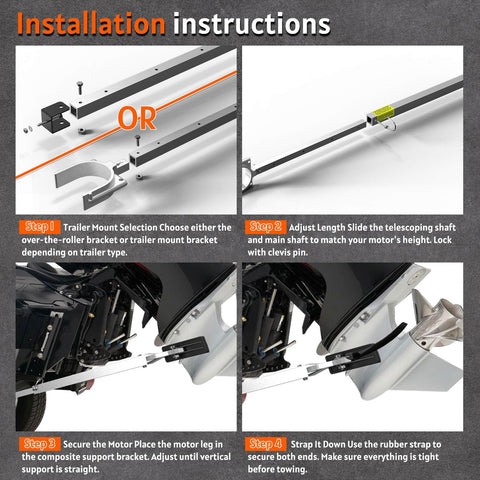 Installation instructions

OR

Step 1 Trailer Mount Selection Choose either the over-the-roller bracket or trailer mount bracket depending on trailer type.

Step 2 Adjust Length Slide the telescoping shaft and main shaft to match your motor's height. Lock with clevis pin.

Step 3 Secure the Motor Place the motor leg in the composite support bracket. Adjust until vertical support is straight.

Step 4 Strap It Down Use the rubber strap to secure both ends. Make sure everything is tight before towing.