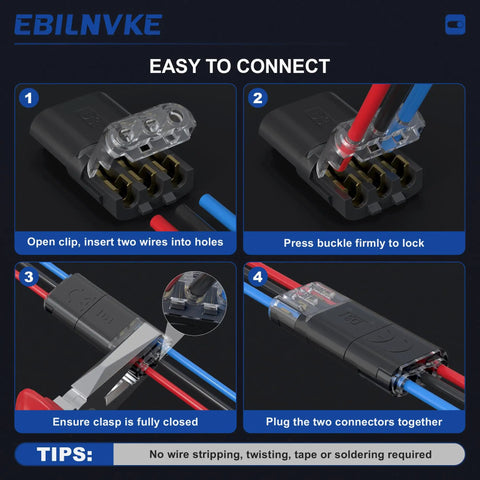 EBILNVKE

EASY TO CONNECT

1

Open clip, insert two wires into holes

2

Press buckle firmly to lock

3

Ensure clasp is fully closed

4

Plug the two connectors together

TIPS:

No wire stripping, twisting, tape or soldering required