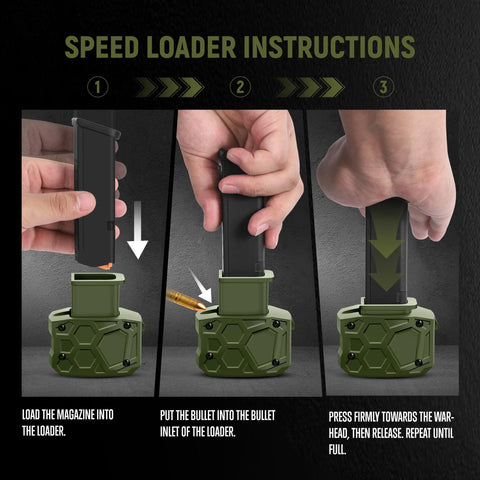 SPEED LOADER INSTRUCTIONS

1

2

3

LOAD THE MAGAZINE INTO THE LOADER.

PUT THE BULLET INTO THE BULLET INLET OF THE LOADER.

PRESS FIRMLY TOWARDS THE WARHEAD, THEN RELEASE. REPEAT UNTIL FULL.