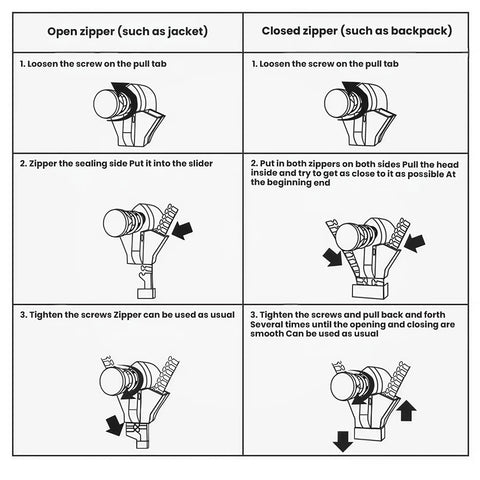 | Open zipper (such as jacket) | Closed zipper (such as backpack) |
|---|---|
| 1. Loosen the screw on the pull tab | 1. Loosen the screw on the pull tab |
| 2. Zipper the sealing side Put it into the slider | 2. Put in both zippers on both sides Pull the head inside and try to get as close to it as possible At the beginning end |
| 3. Tighten the screws Zipper can be used as usual | 3. Tighten the screws and pull back and forth Several times until the opening and closing are smooth Can be used as usual |