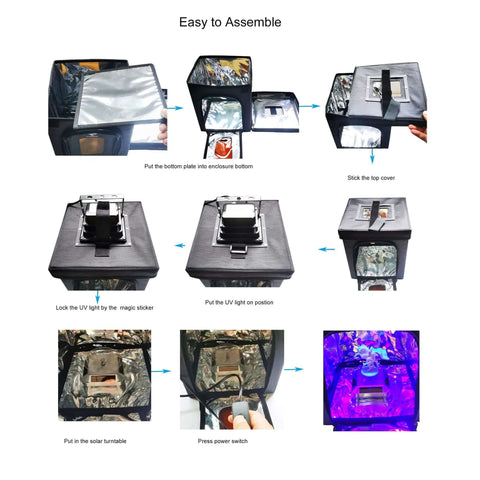 Easy to Assemble

Put the bottom plate into enclosure bottom

Stick the top cover

Lock the UV light by the magic sticker

Put the UV light on postion

Put in the solar turntable

Press power switch