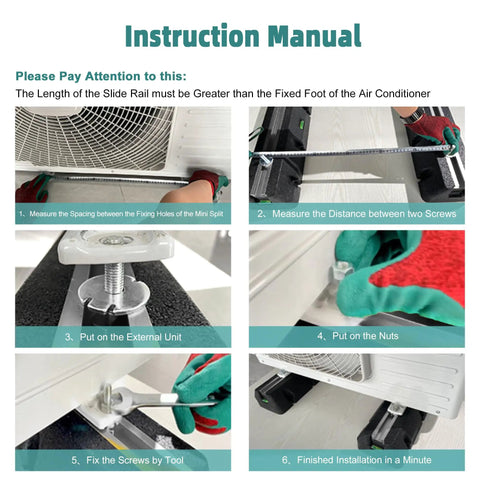 Instruction Manual

Please Pay Attention to this:
The Length of the Slide Rail must be Greater than the Fixed Foot of the Air Conditioner

1、Measure the Spacing between the Fixing Holes of the Mini Split

2、Measure the Distance between two Screws

3、Put on the External Unit

4、Put on the Nuts

5、Fix the Screws by Tool

6、Finished Installation in a Minute