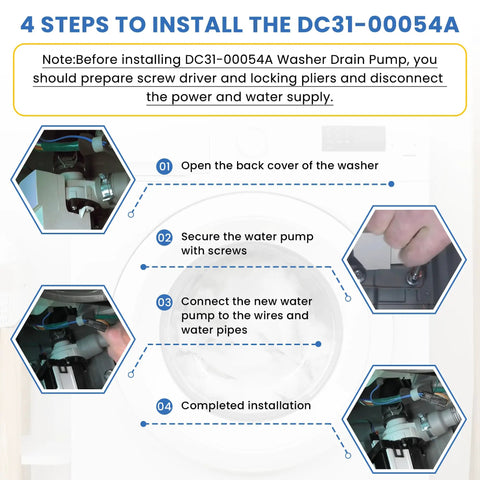 4 STEPS TO INSTALL THE DC31-00054A

Note:Before installing DC31-00054A Washer Drain Pump, you should prepare screw driver and locking pliers and disconnect the power and water supply.

01 Open the back cover of the washer

02 Secure the water pump with screws

03 Connect the new water pump to the wires and water pipes

04 Completed installation