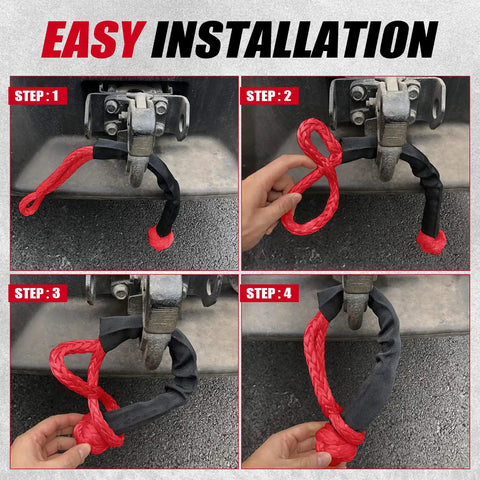 EASY INSTALLATION

STEP : 1

STEP : 2

STEP : 3

STEP : 4