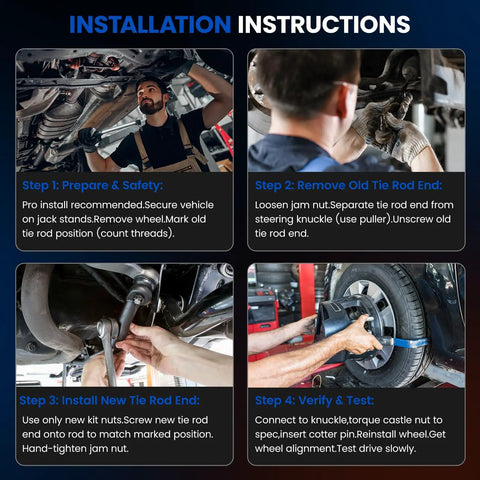 INSTALLATION INSTRUCTIONS

Step 1: Prepare & Safety:

Pro install recommended.Secure vehicle on jack stands.Remove wheel.Mark old tie rod position (count threads).

Step 2: Remove Old Tie Rod End:

Loosen jam nut.Separate tie rod end from steering knuckle (use puller).Unscrew old tie rod end.

Step 3: Install New Tie Rod End:

Use only new kit nuts.Screw new tie rod end onto rod to match marked position. Hand-tighten jam nut.

Step 4: Verify & Test:

Connect to knuckle,torque castle nut to spec,insert cotter pin.Reinstall wheel.Get wheel alignment.Test drive slowly.