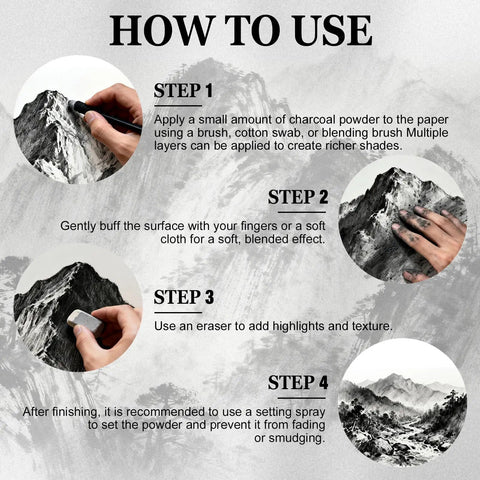 HOW TO USE

STEP 1

Apply a small amount of charcoal powder to the paper using a brush, cotton swab, or blending brush Multiple layers can be applied to create richer shades.

STEP 2

Gently buff the surface with your fingers or a soft cloth for a soft, blended effect.

STEP 3

Use an eraser to add highlights and texture.

STEP 4

After finishing, it is recommended to use a setting spray to set the powder and prevent it from fading or smudging.