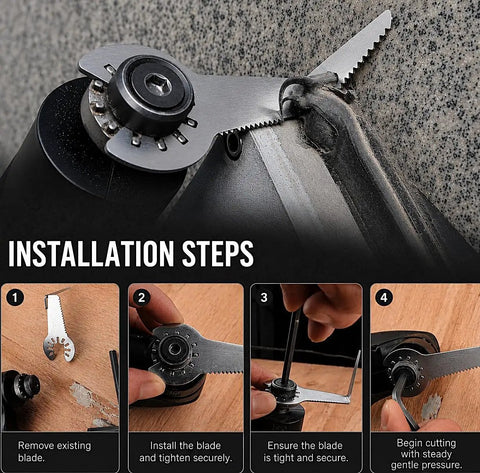 INSTALLATION STEPS

1
Remove existing blade.

2
Install the blade and tighten securely.

3
Ensure the blade is tight and secure.

4
Begin cutting with steady gentle pressure.