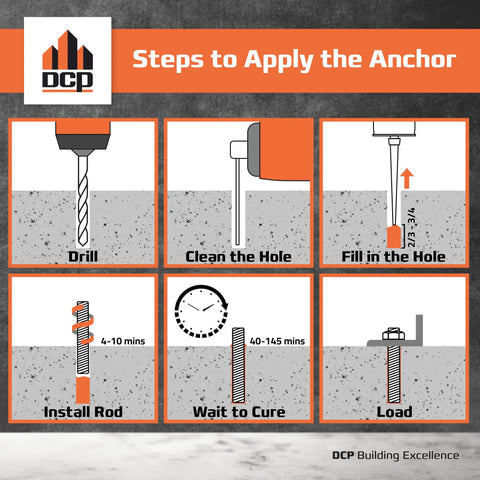 DCP

Steps to Apply the Anchor

Drill

Clean the Hole

2/3 - 3/4

Fill in the Hole

4-10 mins

Install Rod

40-145 mins

Wait to Cure

Load

DCP Building Excellence