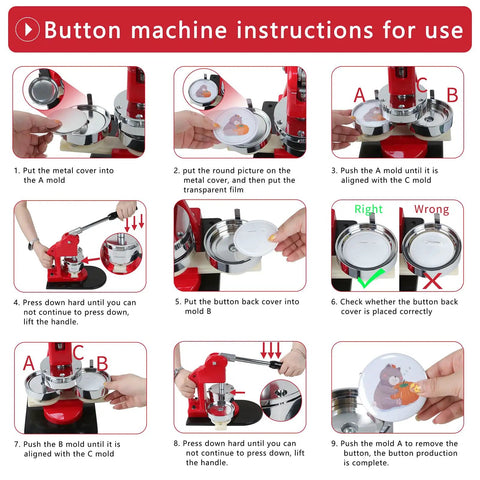 Button machine instructions for use

1. Put the metal cover into the A mold

2. put the round picture on the metal cover, and then put the transparent film

A C B

3. Push the A mold until it is aligned with the C mold

4. Press down hard until you can not continue to press down, lift the handle.

5. Put the button back cover into mold B

Right Wrong

6. Check whether the button back cover is placed correctly

A C B

7. Push the B mold until it is aligned with the C mold

8. Press down hard until you can not continue to press down, lift the handle.

9. Push the mold A to remove the button, the button production is complete.