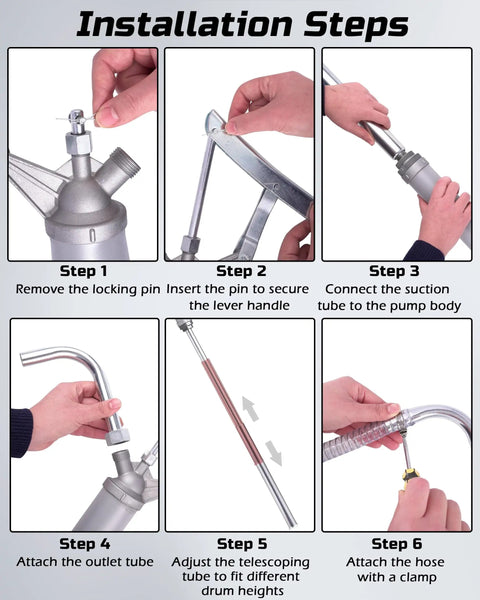 Installation Steps

Step 1
Remove the locking pin

Step 2
Insert the pin to secure the lever handle

Step 3
Connect the suction tube to the pump body

Step 4
Attach the outlet tube

Step 5
Adjust the telescoping tube to fit different drum heights

Step 6
Attach the hose with a clamp