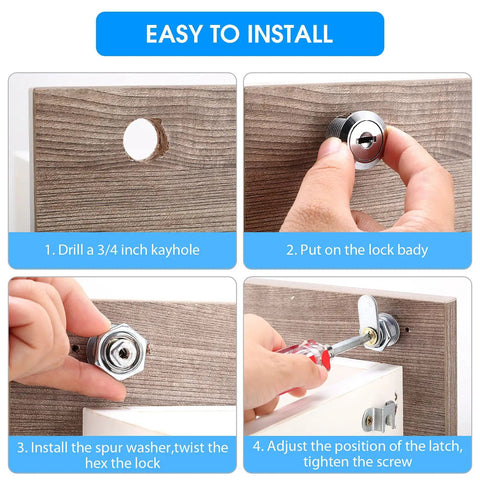 EASY TO INSTALL

1. Drill a 3/4 inch kayhole

2. Put on the lock bady

3. Install the spur washer,twist the hex the lock

4. Adjust the position of the latch, tighten the screw