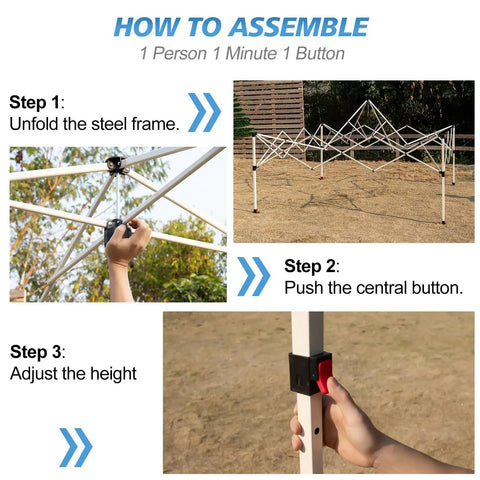 HOW TO ASSEMBLE
1 Person 1 Minute 1 Button

Step 1:
Unfold the steel frame.

Step 2:
Push the central button.

Step 3:
Adjust the height