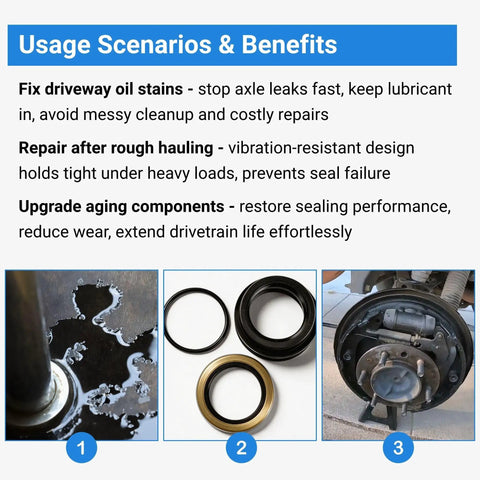 Usage Scenarios & Benefits

Fix driveway oil stains - stop axle leaks fast, keep lubricant in, avoid messy cleanup and costly repairs

Repair after rough hauling - vibration-resistant design holds tight under heavy loads, prevents seal failure

Upgrade aging components - restore sealing performance, reduce wear, extend drivetrain life effortlessly

1

2

3