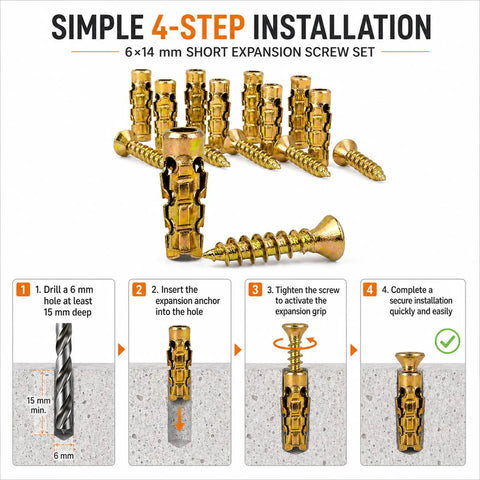 SIMPLE 4-STEP INSTALLATION

6×14 mm SHORT EXPANSION SCREW SET

1 1. Drill a 6 mm hole at least 15 mm deep

15 mm min.

6 mm

2 2. Insert the expansion anchor into the hole

3 3. Tighten the screw to activate the expansion grip

4 4. Complete a secure installation quickly and easily