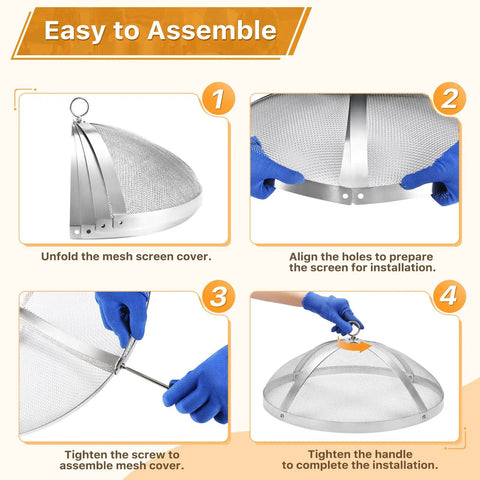 Easy to Assemble

1

Unfold the mesh screen cover.

2

Align the holes to prepare the screen for installation.

3

Tighten the screw to assemble mesh cover.

4

Tighten the handle to complete the installation.