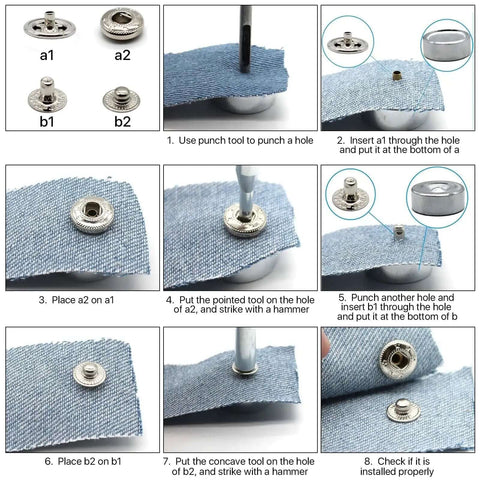 a1
a2
b1
b2

1. Use punch tool to punch a hole

2. Insert a1 through the hole and put it at the bottom of a

3. Place a2 on a1

4. Put the pointed tool on the hole of a2, and strike with a hammer

5. Punch another hole and insert b1 through the hole and put it at the bottom of b

6. Place b2 on b1

7. Put the concave tool on the hole of b2, and strike with a hammer

8. Check if it is installed properly