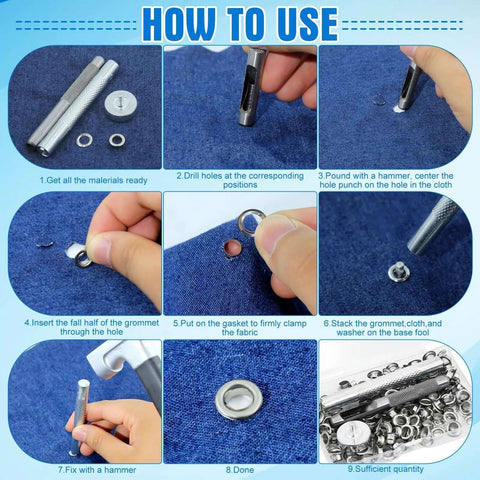 HOW TO USE

1.Get all the malerials ready

2.Drill holes at the corresponding positions

3.Pound with a hammer, center the hole punch on the hole in the cloth

4.Insert the fall half of the grommet through the hole

5.Put on the gasket to firmly clamp the fabric

6.Stack the grommet,cloth,and washer on the base fool

7.Fix with a hammer

8.Done

9.Sufficient quantity