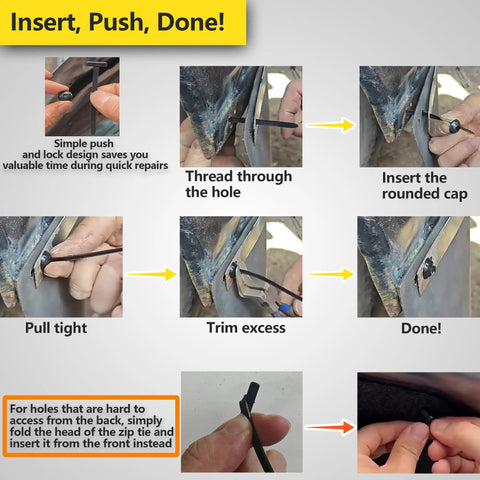 Insert, Push, Done!

Simple push and lock design saves you valuable time during quick repairs

Thread through the hole

Insert the rounded cap

Pull tight

Trim excess

Done!

For holes that are hard to access from the back, simply fold the head of the zip tie and insert it from the front instead