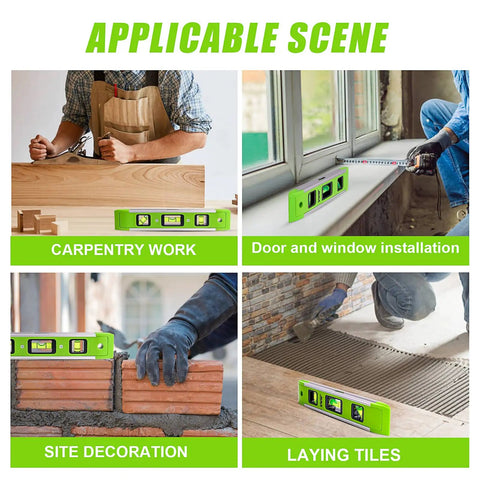 APPLICABLE SCENE

CARPENTRY WORK

Door and window installation

SITE DECORATION

LAYING TILES