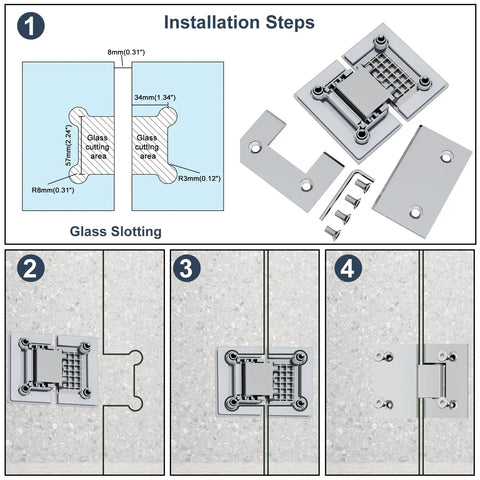 1

Installation Steps

8mm(0.31")

34mm(1.34")

57mm(2.24")

Glass cutting area

Glass cutting area

R8mm(0.31")

R3mm(0.12")

Glass Slotting

2

3

4