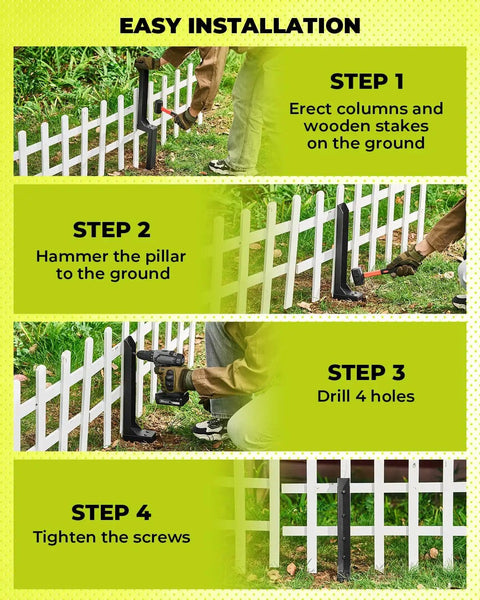 EASY INSTALLATION

STEP 1
Erect columns and wooden stakes on the ground

STEP 2
Hammer the pillar to the ground

STEP 3
Drill 4 holes

STEP 4
Tighten the screws