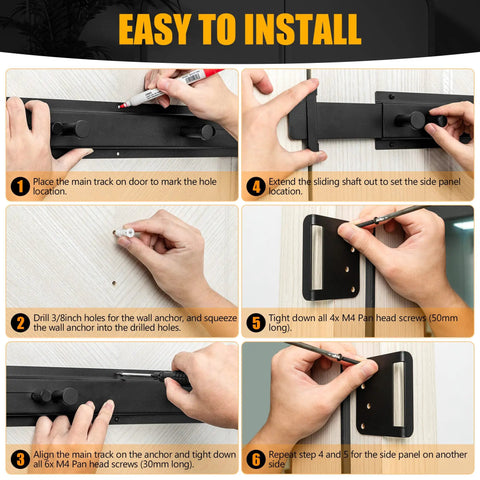 EASY TO INSTALL

1 Place the main track on door to mark the hole location.

2 Drill 3/8inch holes for the wall anchor, and squeeze the wall anchor into the drilled holes.

3 Align the main track on the anchor and tight down all 6x M4 Pan head screws (30mm long).

4 Extend the sliding shaft out to set the side panel location.

5 Tight down all 4x M4 Pan head screws (50mm long).

6 Repeat step 4 and 5 for the side panel on another side