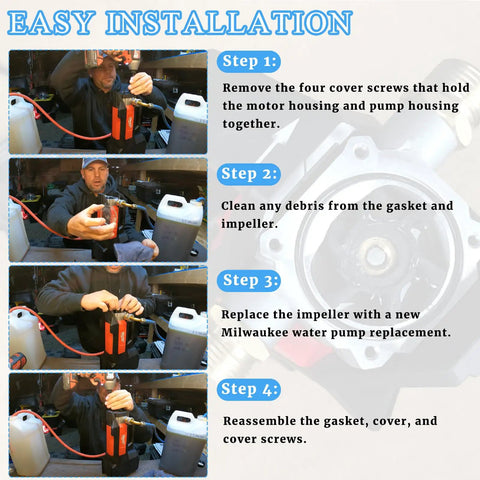 EASY INSTALLATION

Step 1:

Remove the four cover screws that hold the motor housing and pump housing together.

Step 2:

Clean any debris from the gasket and impeller.

Step 3:

Replace the impeller with a new Milwaukee water pump replacement.

Step 4:

Reassemble the gasket, cover, and cover screws.