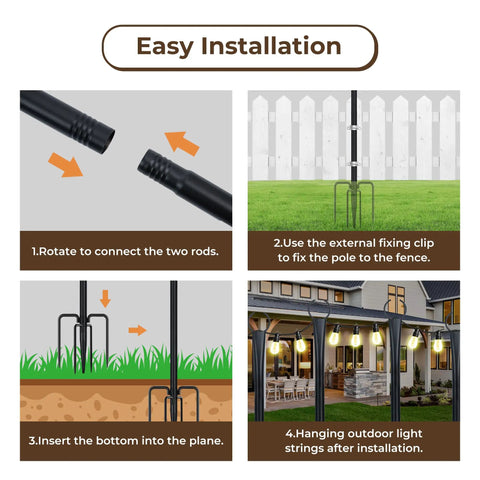 Easy Installation

1.Rotate to connect the two rods.

2.Use the external fixing clip to fix the pole to the fence.

3.Insert the bottom into the plane.

4.Hanging outdoor light strings after installation.